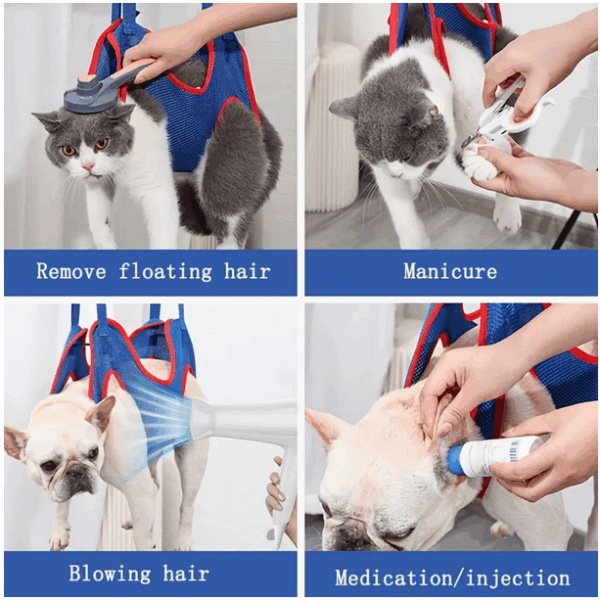 Remove floating hair

Manicure

Blowing hair

Medication/injection